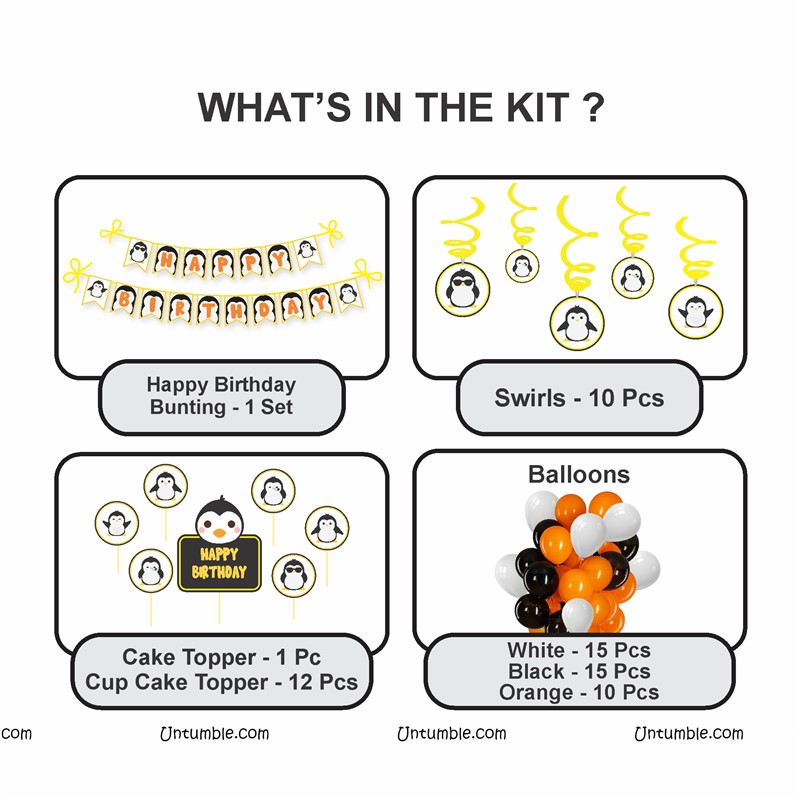 WHAT'S IN THE KIT ?

HAPPY

BIRTHDAY

Happy Birthday Bunting - 1 Set

Swirls - 10 Pcs

HAPPY BIRTHDAY

Cake Topper - 1 Pc
Cup Cake Topper - 12 Pcs

Balloons

White - 15 Pcs
Black - 15 Pcs
Orange - 10 Pcs

com Untumble.com Untumble.com Untumble.com