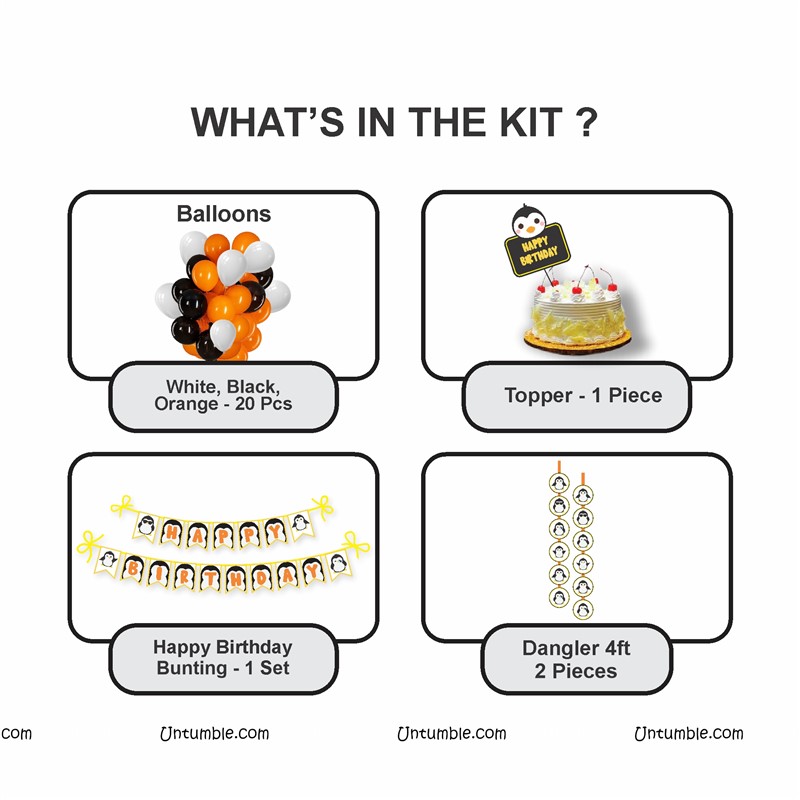 WHAT'S IN THE KIT ?

Balloons

White, Black, Orange - 20 Pcs

HAPPY BIRTHDAY

Topper - 1 Piece

HAPPY BIRTHDAY

Happy Birthday Bunting - 1 Set

Dangler 4ft 2 Pieces

com Untumble.com Untumble.com Untumble.com